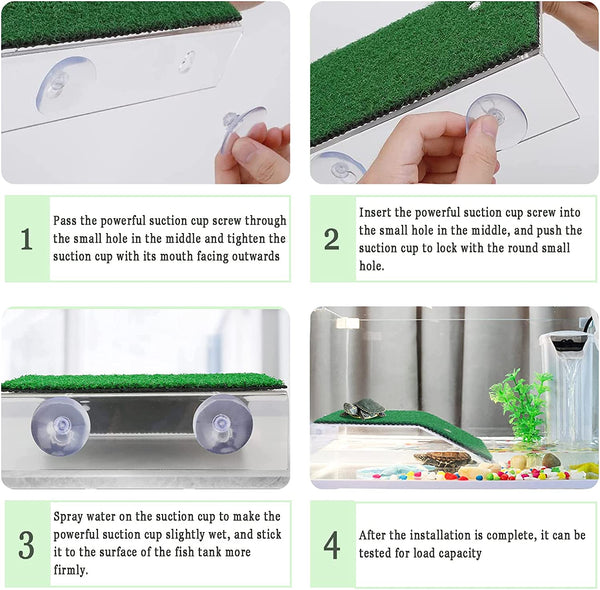 1

Pass the powerful suction cup screw through the small hole in the middle and tighten the suction cup with its mouth facing outwards

2

Insert the powerful suction cup screw into the small hole in the middle, and push the suction cup to lock with the round small hole.

3

Spray water on the suction cup to make the powerful suction cup slightly wet, and stick it to the surface of the fish tank more firmly.

4

After the installation is complete, it can be tested for load capacity